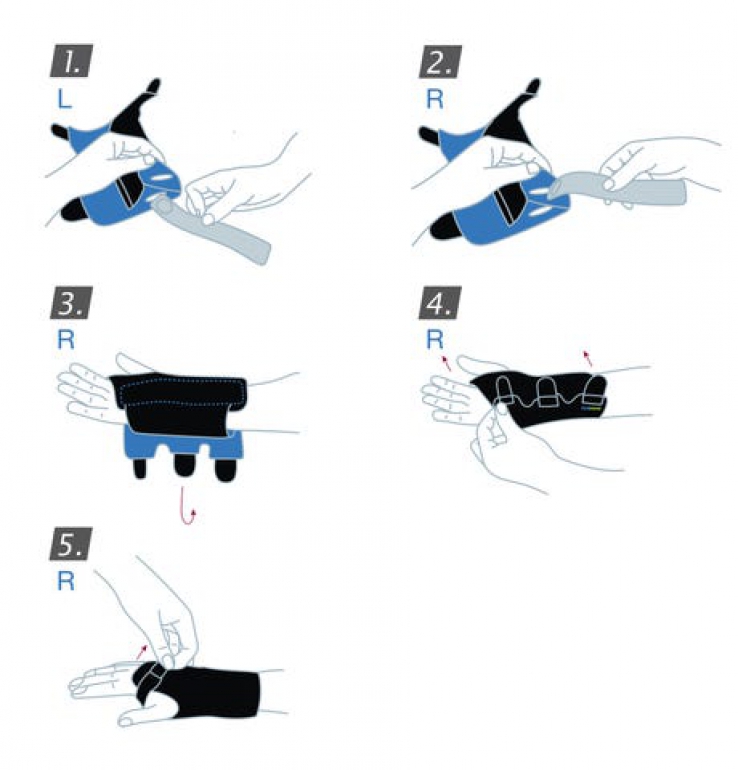 1.
L

2.
R

3.
R

4.
R

5.
R